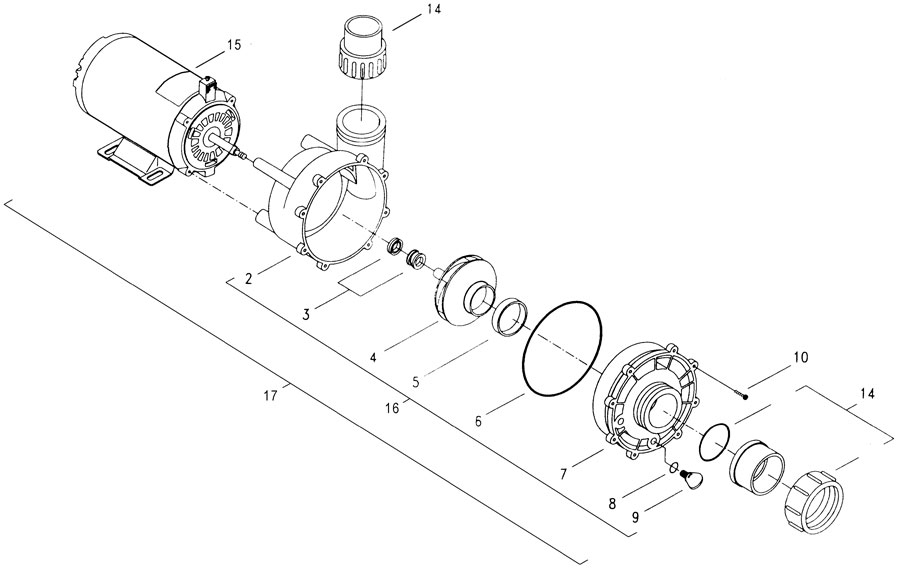 14
15
2
3
4
5
16
17
6
7
8
9
10
14